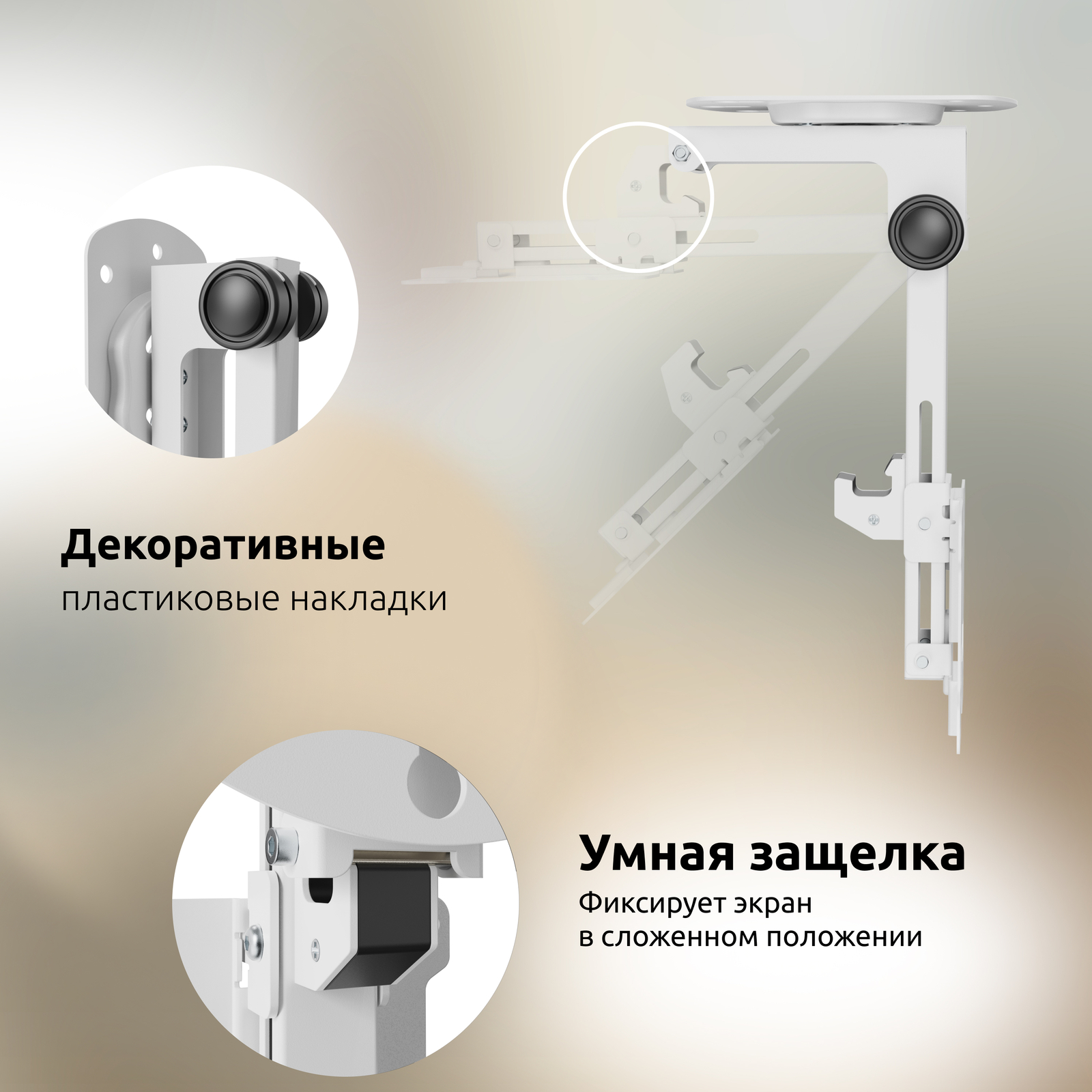 Декоративные
пластиковые накладки

Умная защелка
Фиксирует экран
в сложенном положении