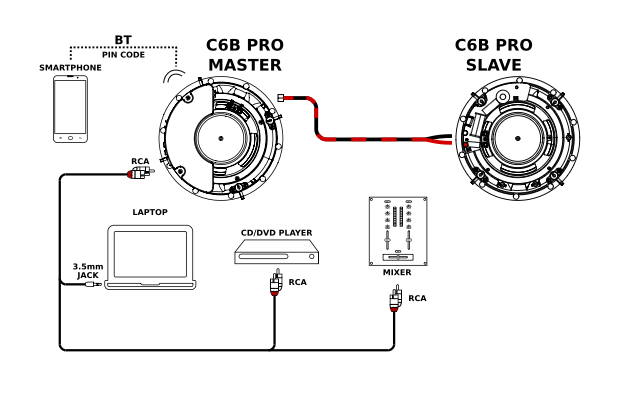 BT
PIN CODE
SMARTPHONE

C6B PRO
MASTER

C6B PRO
SLAVE

RCA

LAPTOP

3.5mm
JACK

CD/DVD PLAYER

RCA

MIXER

RCA