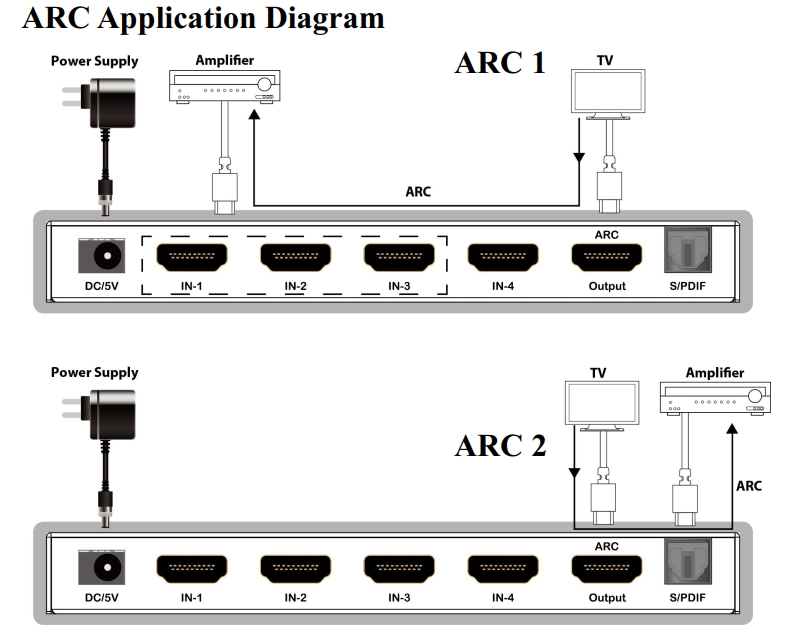 ARC Application Diagram

Power Supply

Amplifier

ARC 1

TV

ARC

ARC

DC/5V

IN-1

IN-2

IN-3

IN-4

Output

S/PDIF

Power Supply

TV

Amplifier

ARC 2

ARC

ARC

DC/5V

IN-1

IN-2

IN-3

IN-4

Output

S/PDIF