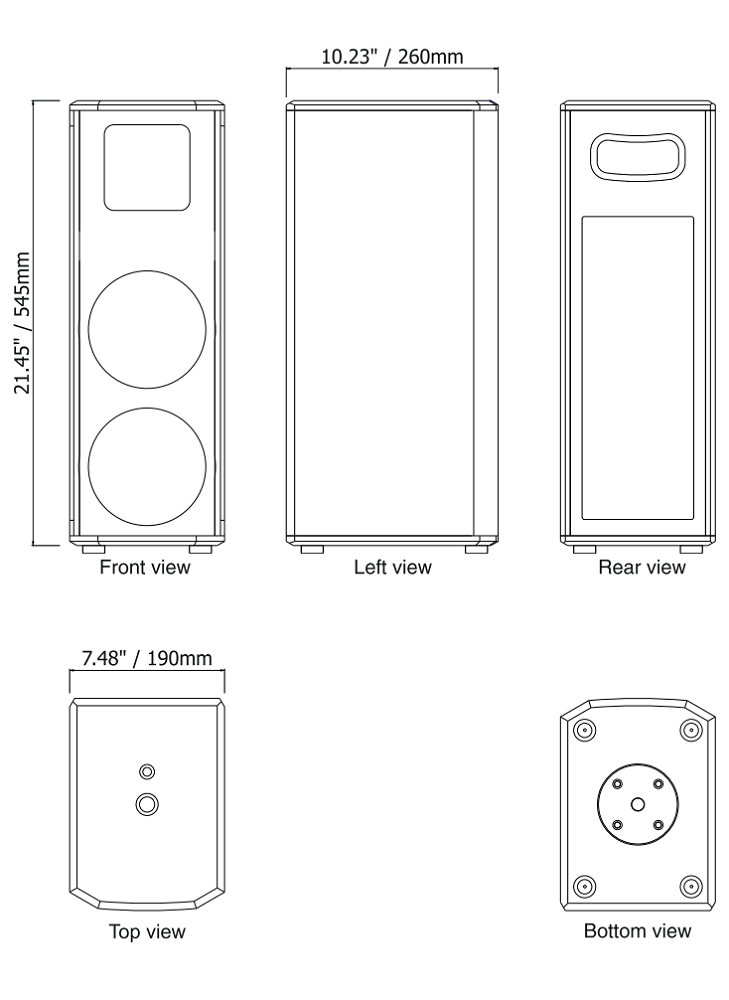 10.23" / 260mm

21.45" / 545mm

Front view

Left view

Rear view

7.48" / 190mm

Top view

Bottom view