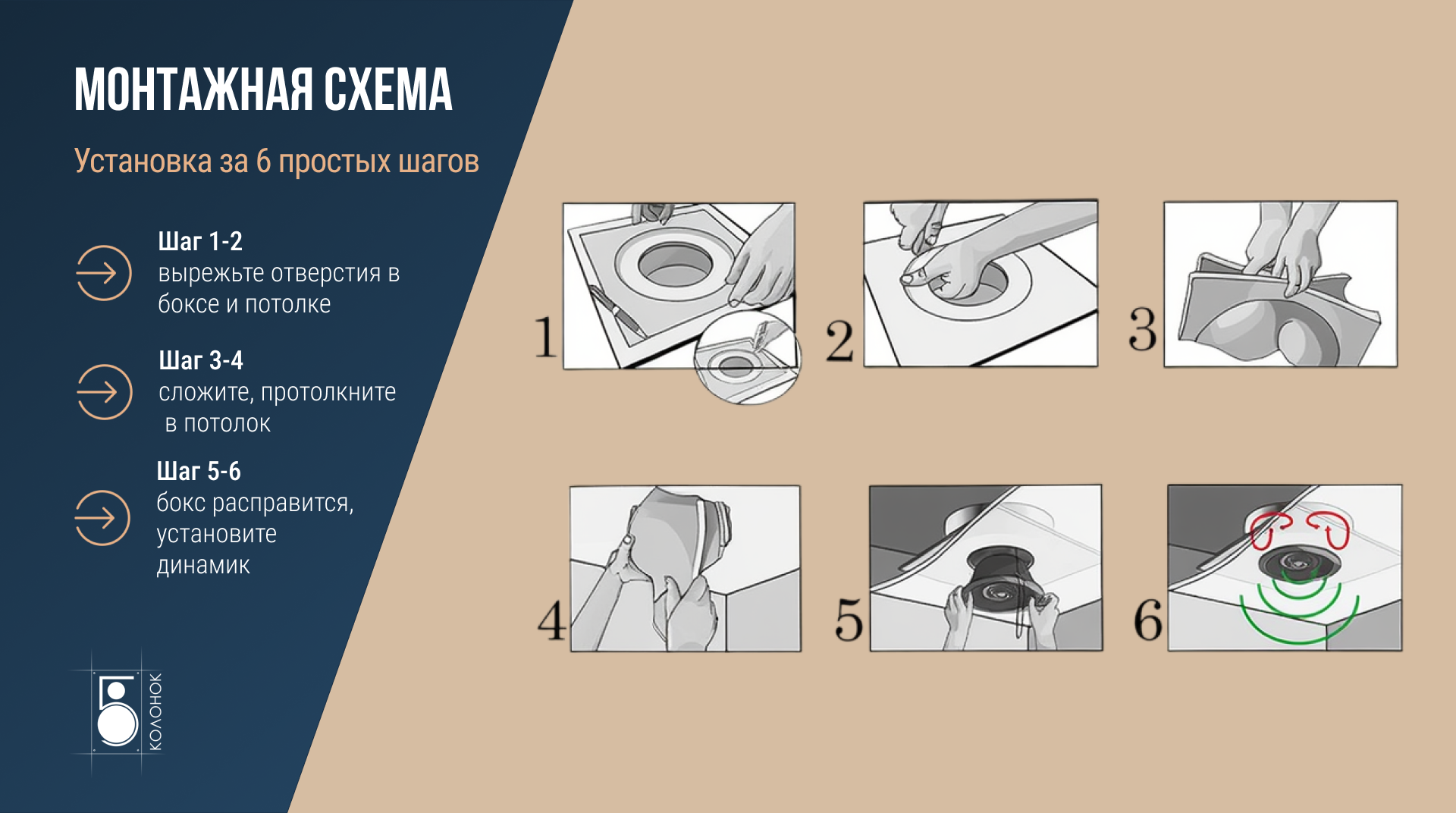 МОНТАЖНАЯ СХЕМА

Установка за 6 простых шагов

Шаг 1-2
вырежьте отверстия в боксе и потолке

Шаг 3-4
сложите, протолкните в потолок

Шаг 5-6
бокс расправится, установите динамик

5 КОЛОНОК

1

2

3

4

5

6