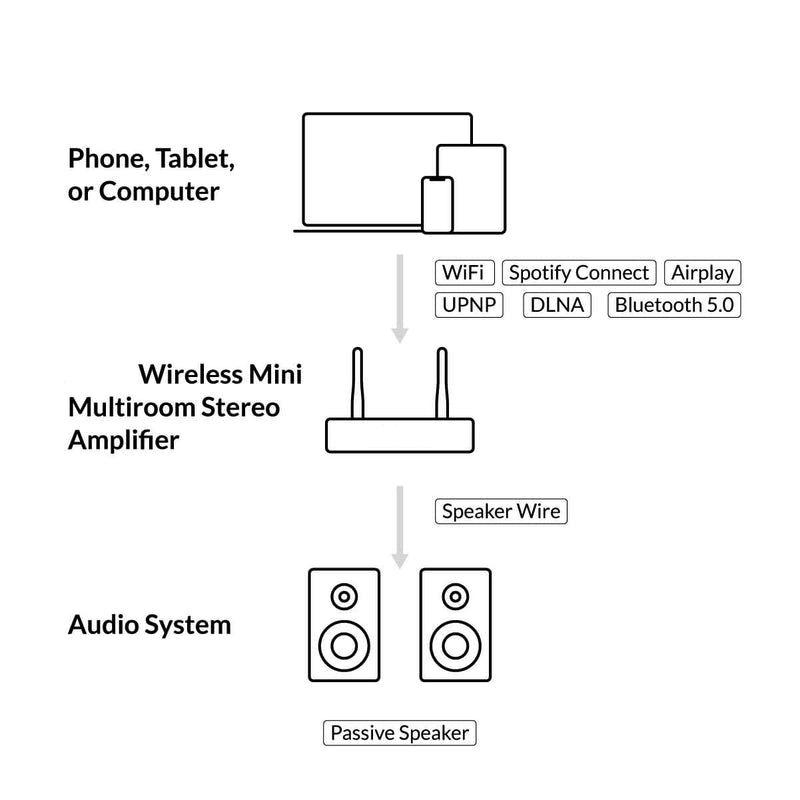 Phone, Tablet, or Computer

WiFi
Spotify Connect
Airplay
UPNP
DLNA
Bluetooth 5.0

Wireless Mini Multiroom Stereo Amplifier

Speaker Wire

Audio System

Passive Speaker